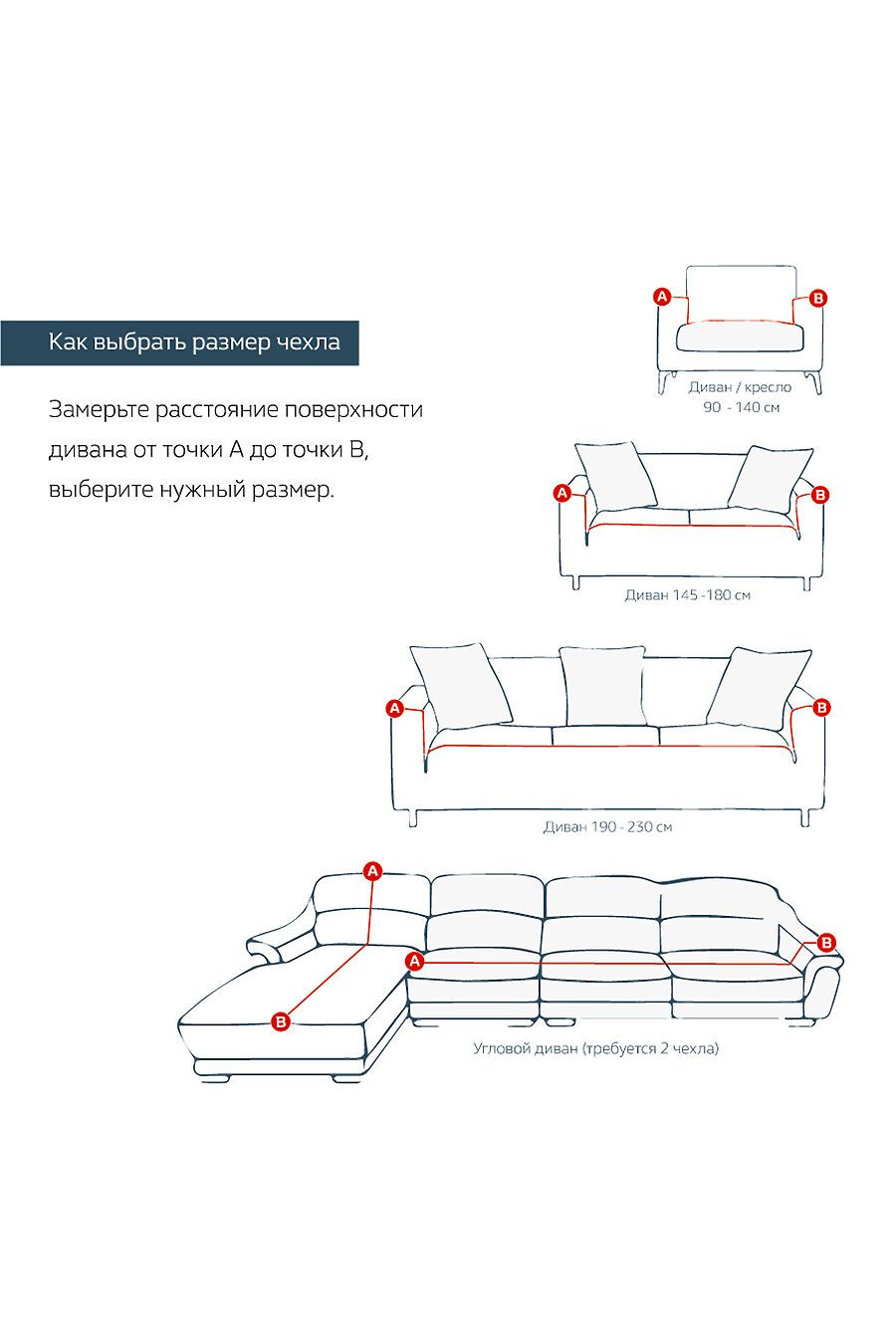 Как выбрать размер чехла

Замерьте расстояние поверхности дивана от точки А до точки В, выберите нужный размер.

A
B
Диван / кресло
90 - 140 см

A
B
Диван 145 -180 см

A
B
Диван 190 - 230 см

A
B
A
B
Угловой диван (требуется 2 чехла)