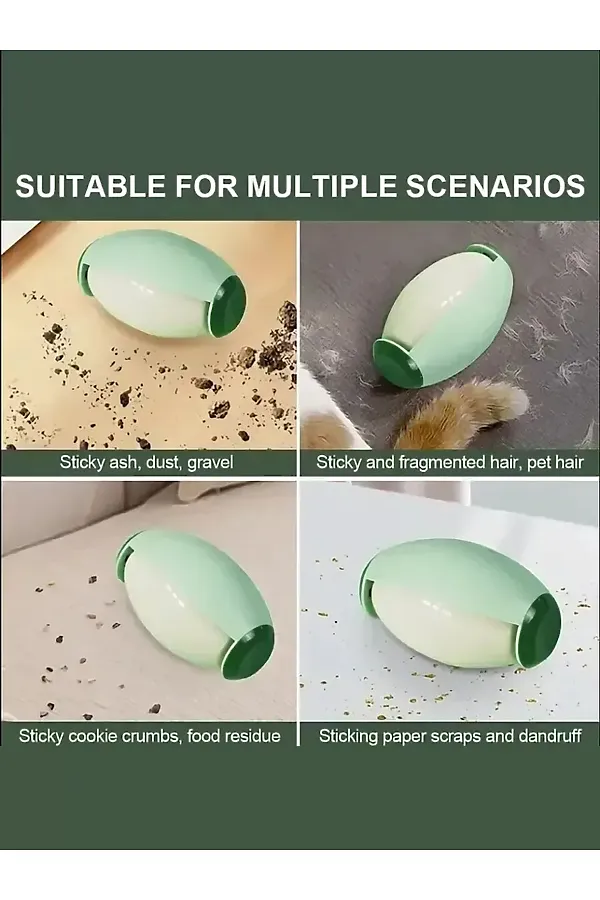 SUITABLE FOR MULTIPLE SCENARIOS

Sticky ash, dust, gravel

Sticky and fragmented hair, pet hair

Sticky cookie crumbs, food residue

Sticking paper scraps and dandruff