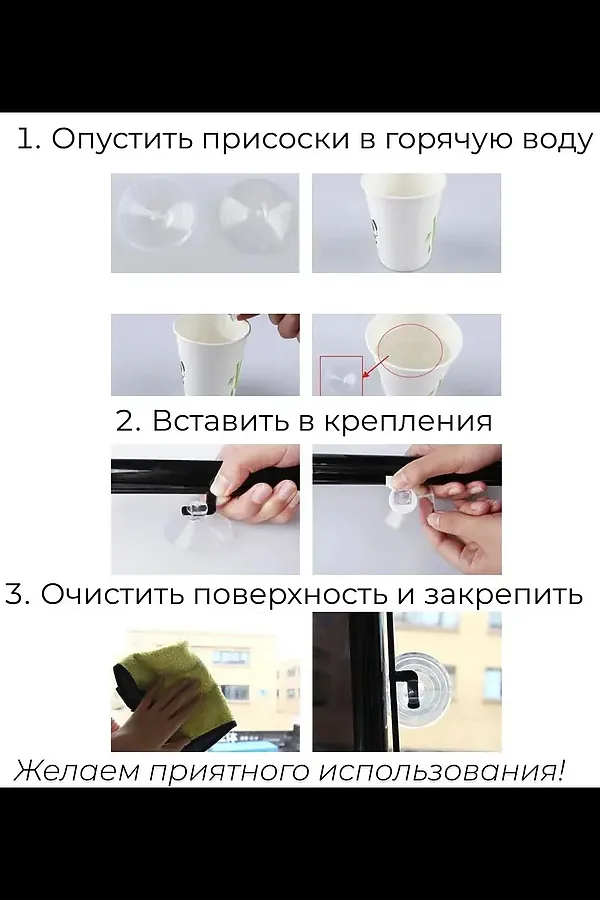 1. Опустить присоски в горячую воду

2. Вставить в крепления

3. Очистить поверхность и закрепить

Желаем приятного использования!