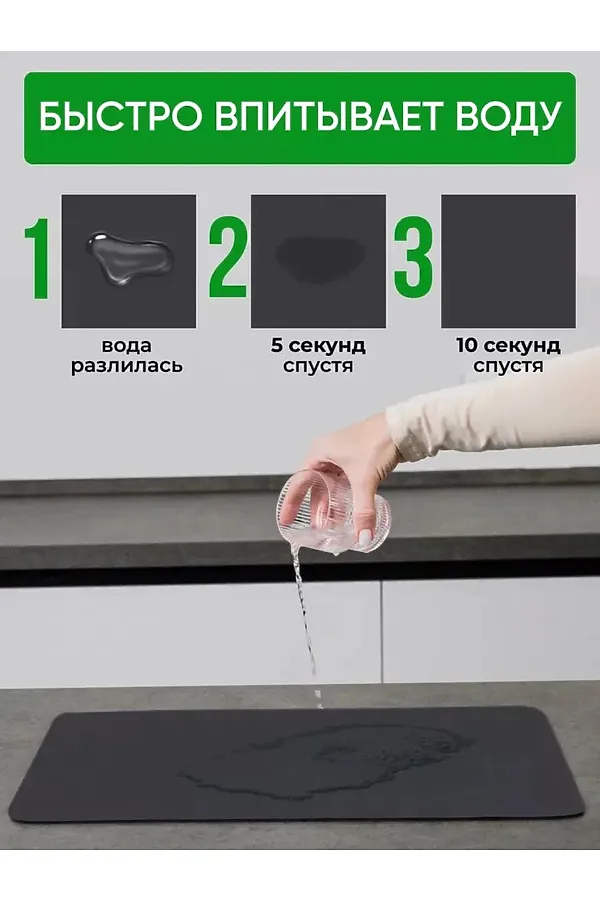 БЫСТРО ВПИТЫВАЕТ ВОДУ

1

вода разлилась

2

5 секунд спустя

3

10 секунд спустя