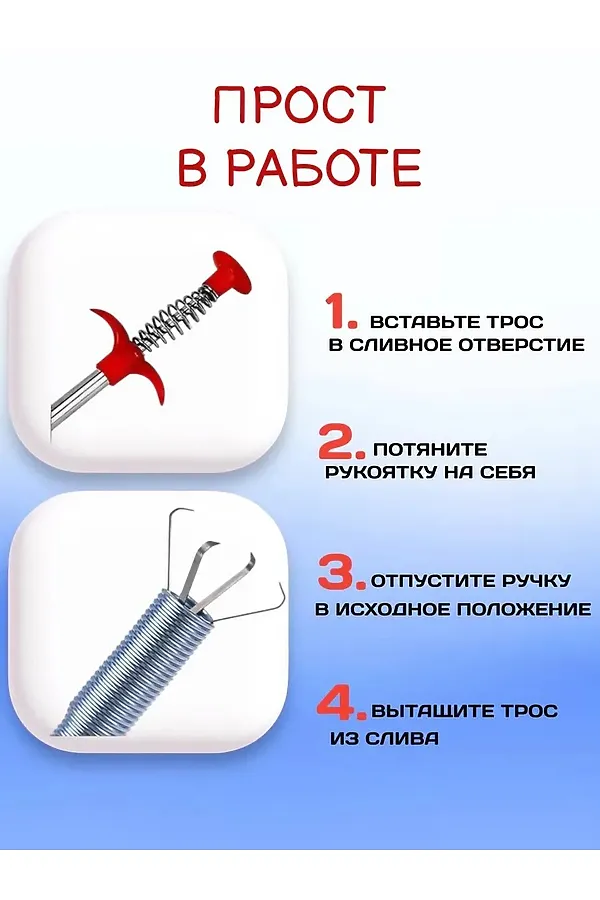 ПРОСТ
В РАБОТЕ

1. ВСТАВЬТЕ ТРОС В СЛИВНОЕ ОТВЕРСТИЕ

2. ПОТЯНИТЕ РУКОЯТКУ НА СЕБЯ

3. ОТПУСТИТЕ РУЧКУ В ИСХОДНОЕ ПОЛОЖЕНИЕ

4. ВЫТАЩИТЕ ТРОС ИЗ СЛИВА