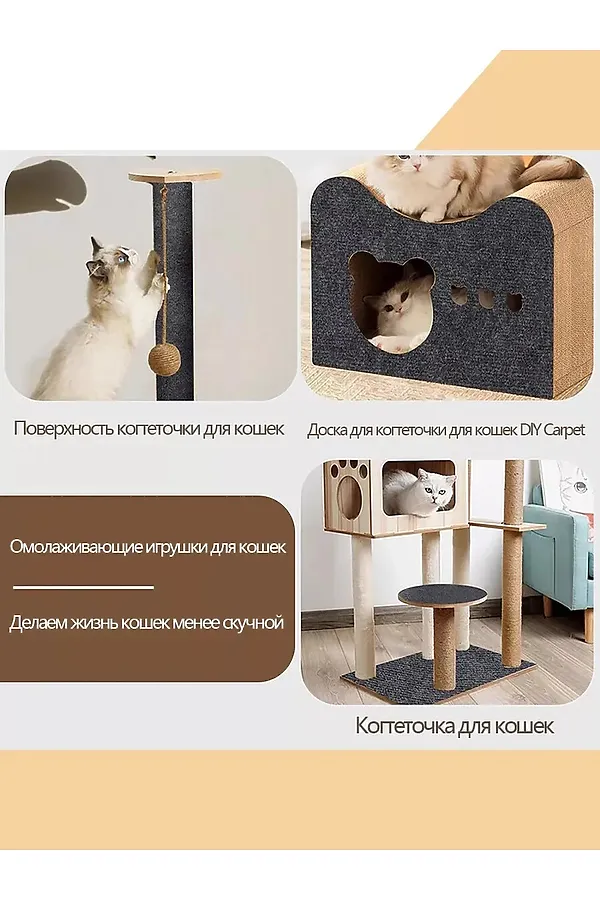 Поверхность когтеточки для кошек

Доска для когтеточки для кошек DIY Carpet

Омолаживающие игрушки для кошек

Делаем жизнь кошек менее скучной

Когтеточка для кошек