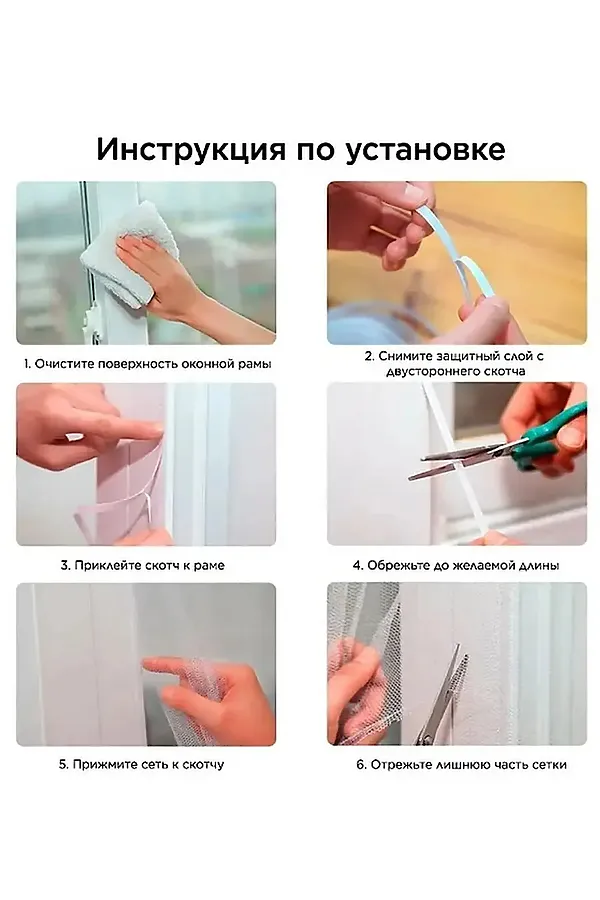 Инструкция по установке

1. Очистите поверхность оконной рамы

2. Снимите защитный слой с двустороннего скотча

3. Приклейте скотч к раме

4. Обрежьте до желаемой длины

5. Прижмите сеть к скотчу

6. Отрежьте лишнюю часть сетки