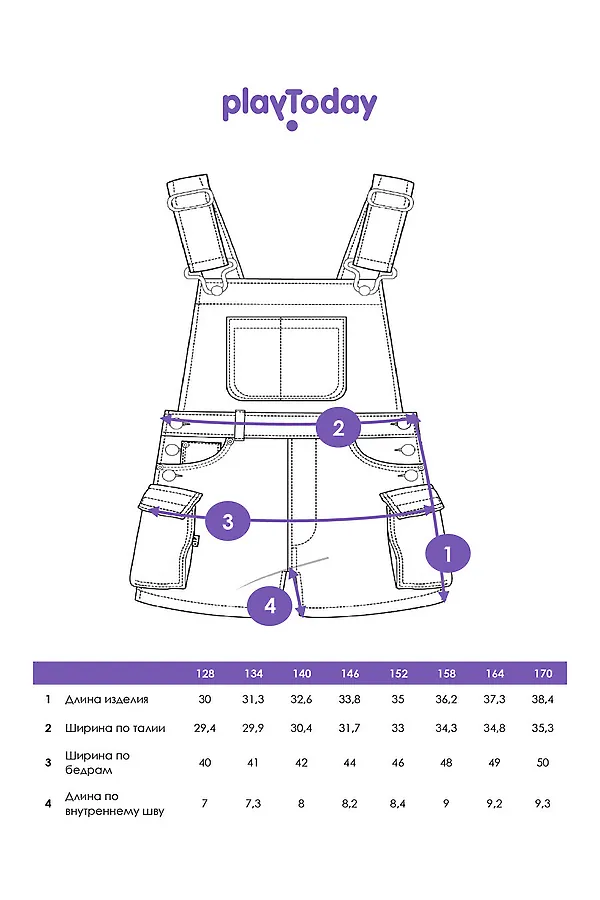 playToday

2

3

1

4

| | | 128 | 134 | 140 | 146 | 152 | 158 | 164 | 170 |
|---|---|---|---|---|---|---|---|---|---|
| 1 | Длина изделия | 30 | 31,3 | 32,6 | 33,8 | 35 | 36,2 | 37,3 | 38,4 |
| 2 | Ширина по талии | 29,4 | 29,9 | 30,4 | 31,7 | 33 | 34,3 | 34,8 | 35,3 |
| 3 | Ширина по бедрам | 40 | 41 | 42 | 44 | 46 | 48 | 49 | 50 |
| 4 | Длина по внутреннему шву | 7 | 7,3 | 8 | 8,2 | 8,4 | 9 | 9,2 | 9,3 |