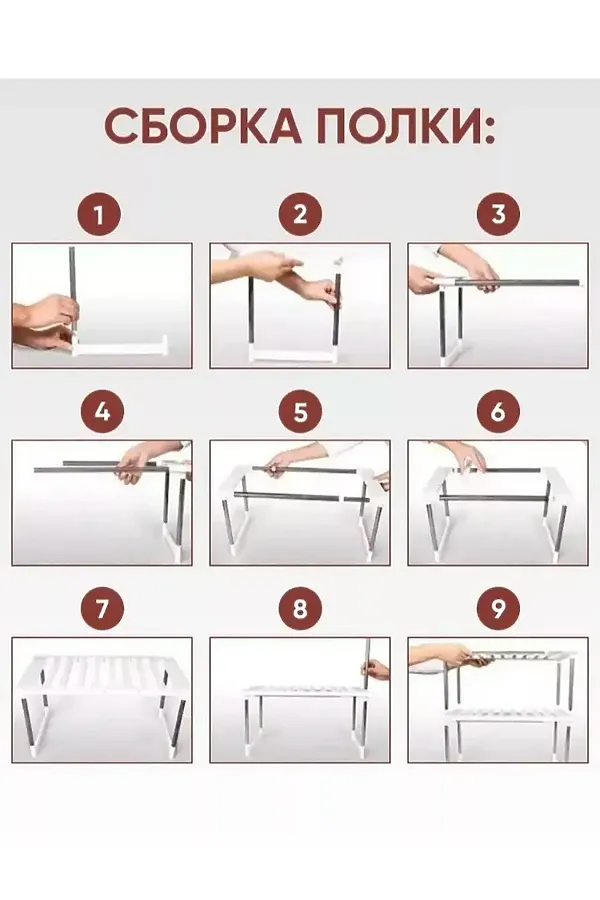 СБОРКА ПОЛКИ:

1

2

3

4

5

6

7

8

9