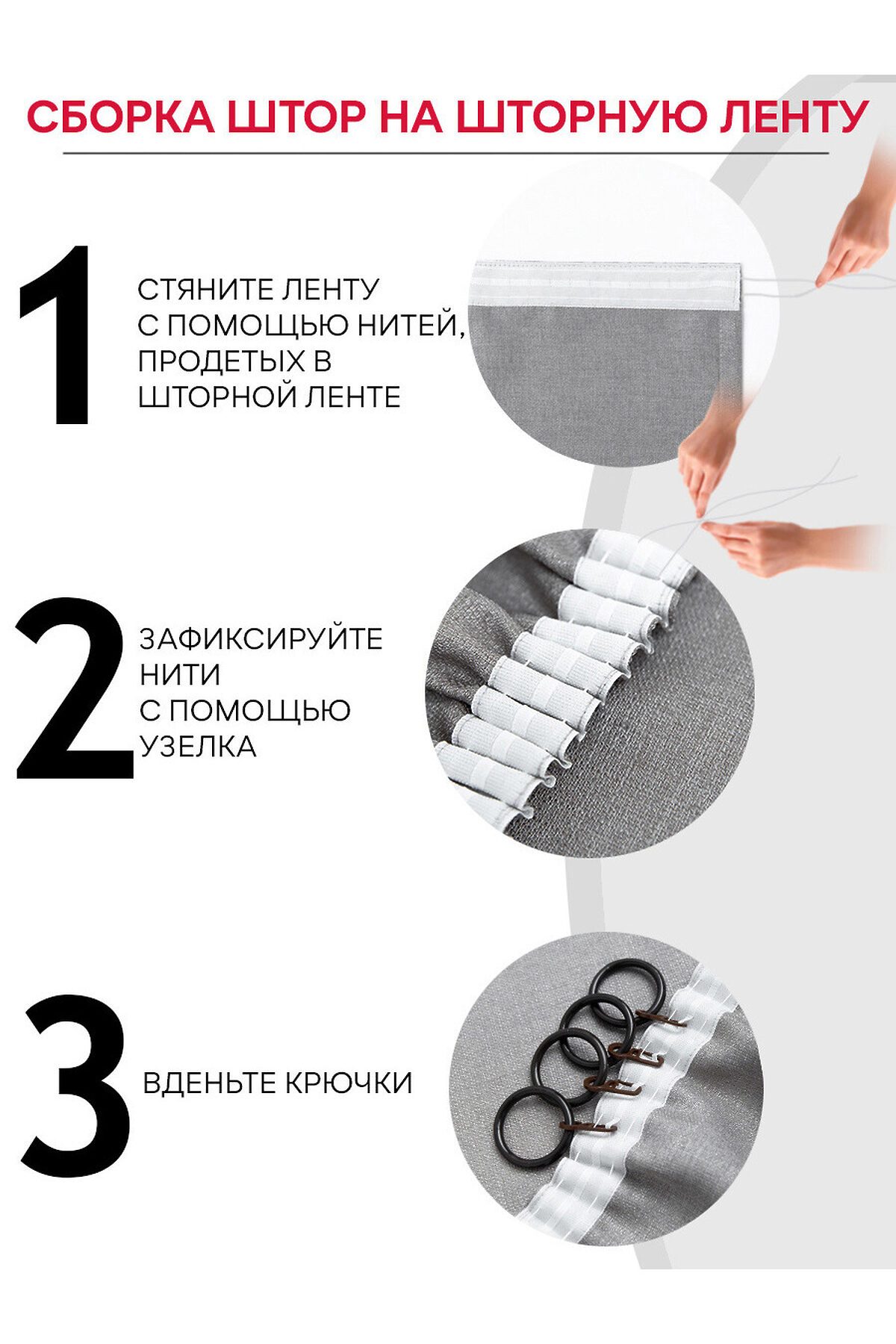 СБОРКА ШТОР НА ШТОРНУЮ ЛЕНТУ

1

СТЯНИТЕ ЛЕНТУ С ПОМОЩЬЮ НИТЕЙ, ПРОДЕТЫХ В ШТОРНОЙ ЛЕНТЕ

2

ЗАФИКСИРУЙТЕ НИТИ С ПОМОЩЬЮ УЗЕЛКА

3

ВДЕНЬТЕ КРЮЧКИ