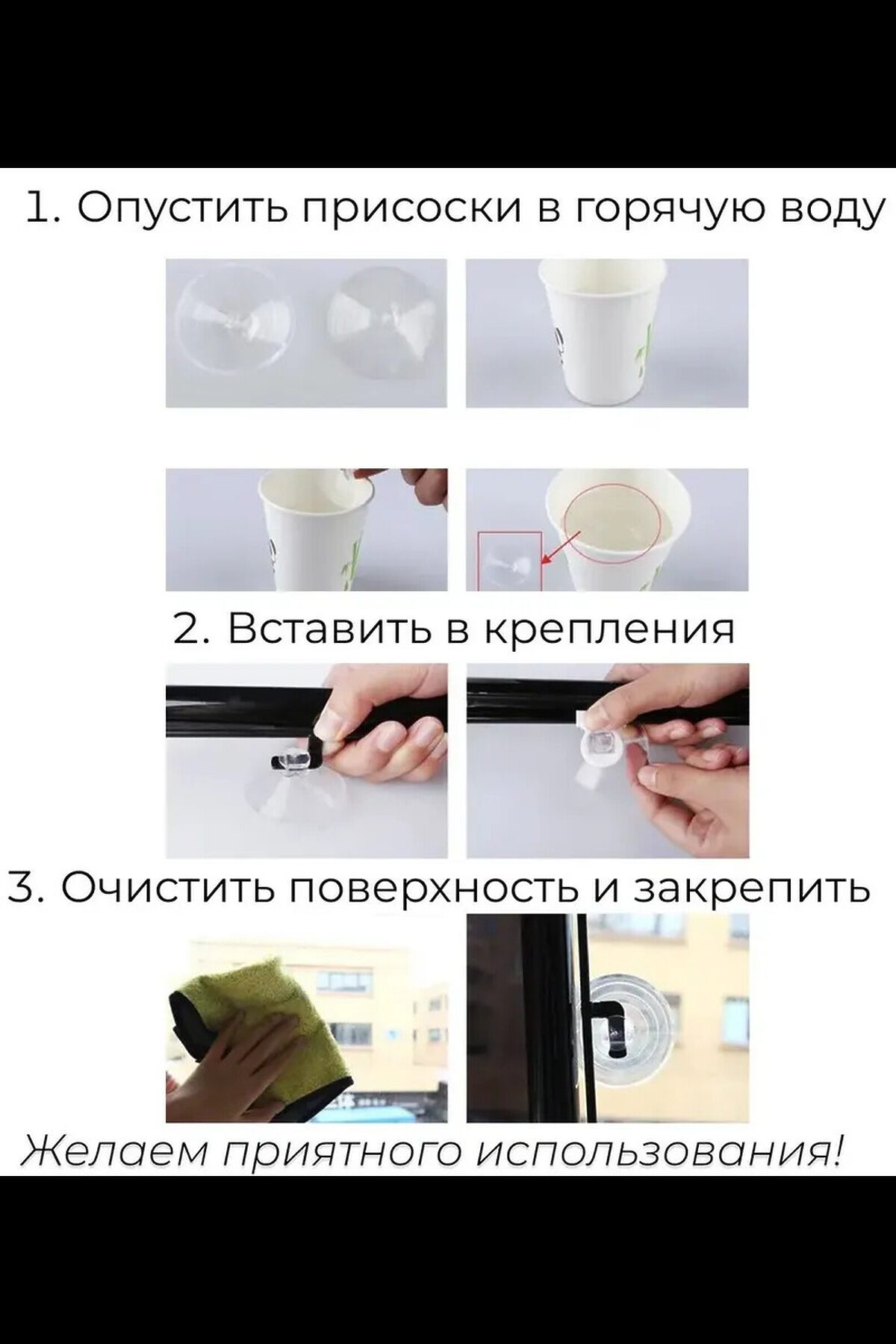 1. Опустить присоски в горячую воду

2. Вставить в крепления

3. Очистить поверхность и закрепить

Желаем приятного использования!