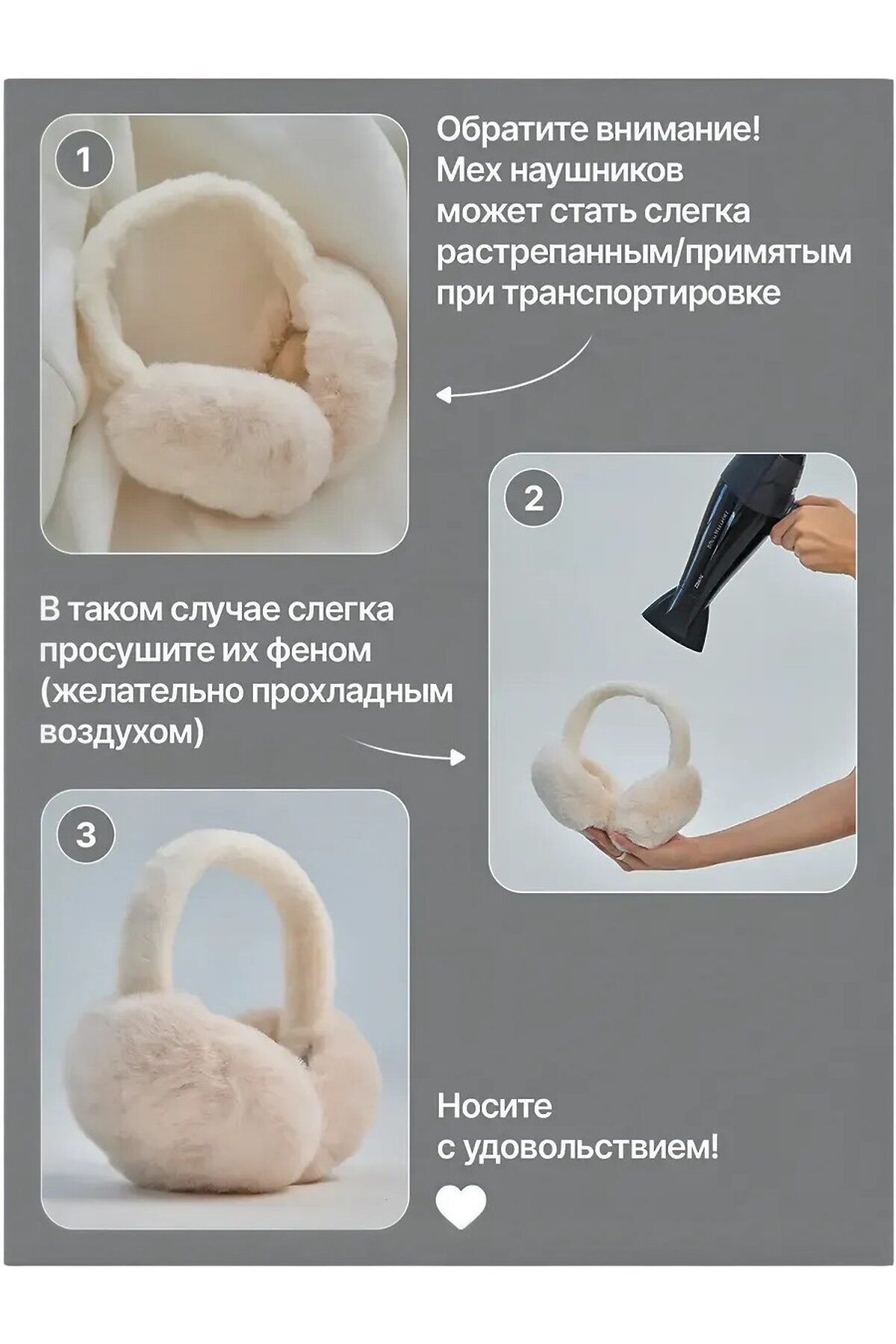 1

Обратите внимание! Мех наушников может стать слегка растрепанным/примятым при транспортировке

2

В таком случае слегка просушите их феном (желательно прохладным воздухом)

3

Носите с удовольствием!