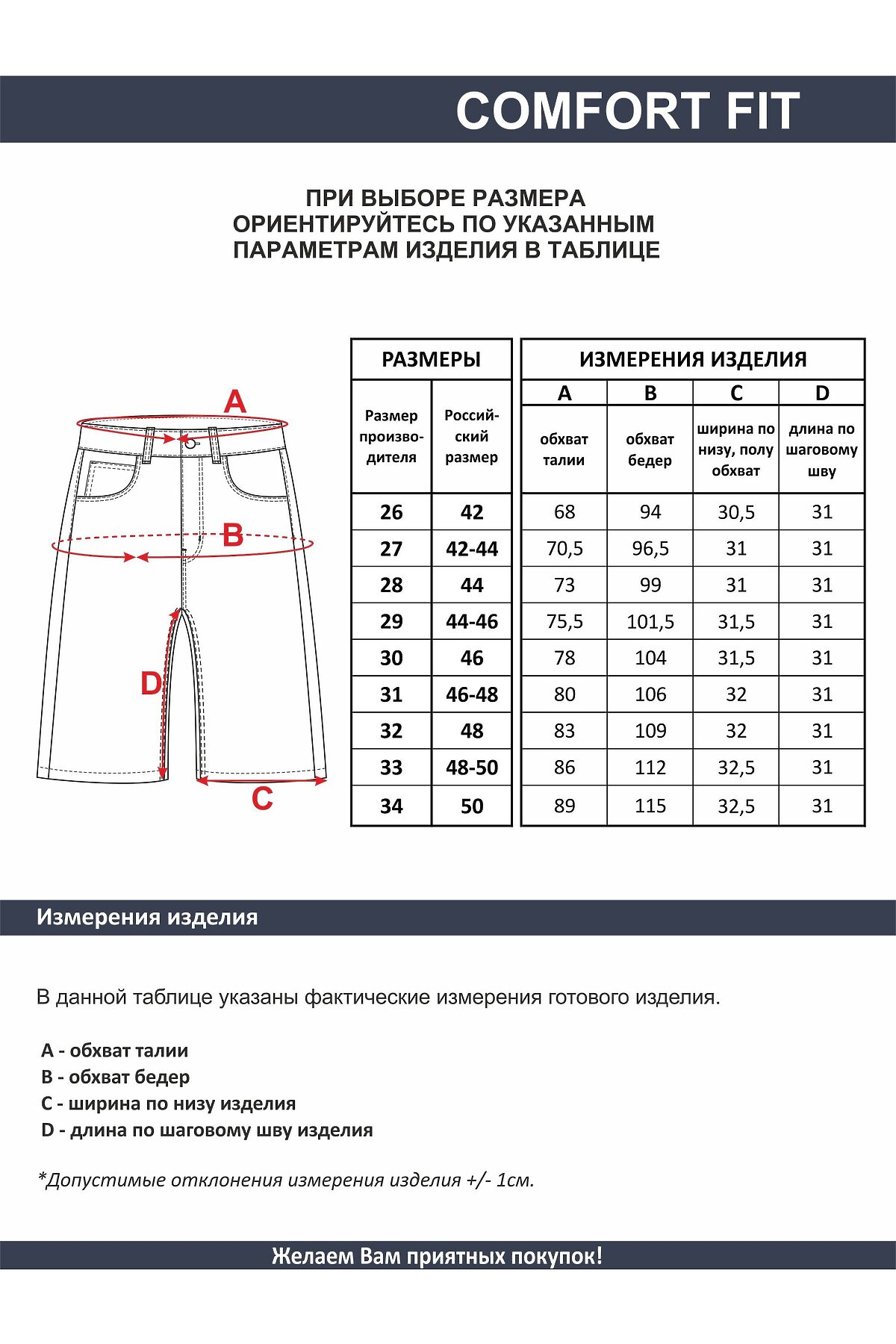 COMFORT FIT

ПРИ ВЫБОРЕ РАЗМЕРА ОРИЕНТИРУЙТЕСЬ ПО УКАЗАННЫМ ПАРАМЕТРАМ ИЗДЕЛИЯ В ТАБЛИЦЕ

A
B
D
C

| РАЗМЕРЫ | | ИЗМЕРЕНИЯ ИЗДЕЛИЯ | | | |
|---|---|---|---|---|---|
| | | A | B | C | D |
| Размер производителя | Российский размер | обхват талии | обхват бедер | ширина по низу, полу обхват | длина по шаговому шву |
| 26 | 42 | 68 | 94 | 30,5 | 31 |
| 27 | 42-44 | 70,5 | 96,5 | 31 | 31 |
| 28 | 44 | 73 | 99 | 31 | 31 |
| 29 | 44-46 | 75,5 | 101,5 | 31,5 | 31 |
| 30 | 46 | 78 | 104 | 31,5 | 31 |
| 31 | 46-48 | 80 | 106 | 32 | 31 |
| 32 | 48 | 83 | 109 | 32 | 31 |
| 33 | 48-50 | 86 | 112 | 32,5 | 31 |
| 34 | 50 | 89 | 115 | 32,5 | 31 |

Измерения изделия

В данной таблице указаны фактические измерения готового изделия.

A - обхват талии
B - обхват бедер
C - ширина по низу изделия
D - длина по шаговому шву изделия

*Допустимые отклонения измерения изделия +/- 1см.

Желаем Вам приятных покупок!