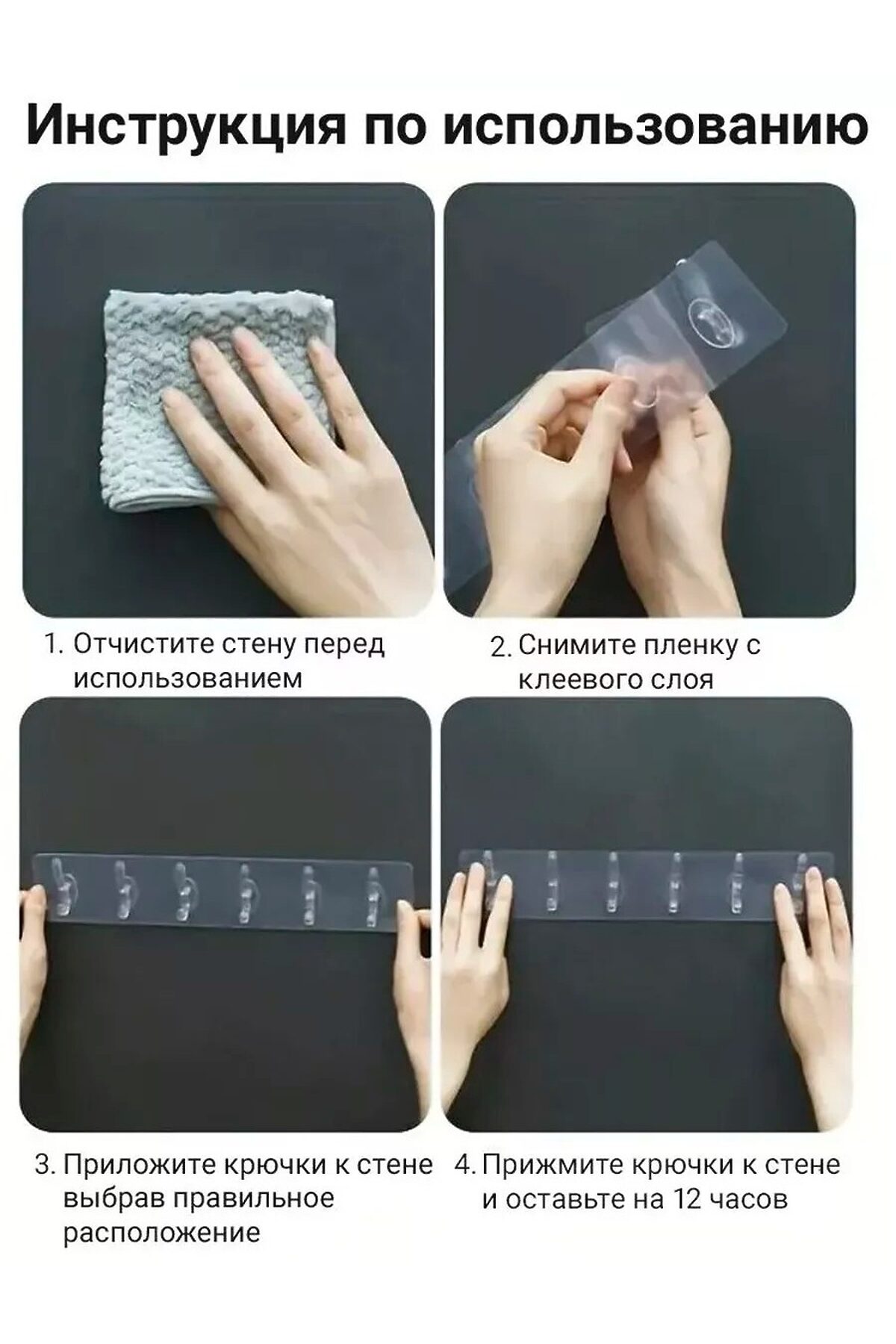 Инструкция по использованию

1. Отчистите стену перед использованием

2. Снимите пленку с клеевого слоя

3. Приложите крючки к стене выбрав правильное расположение

4. Прижмите крючки к стене и оставьте на 12 часов