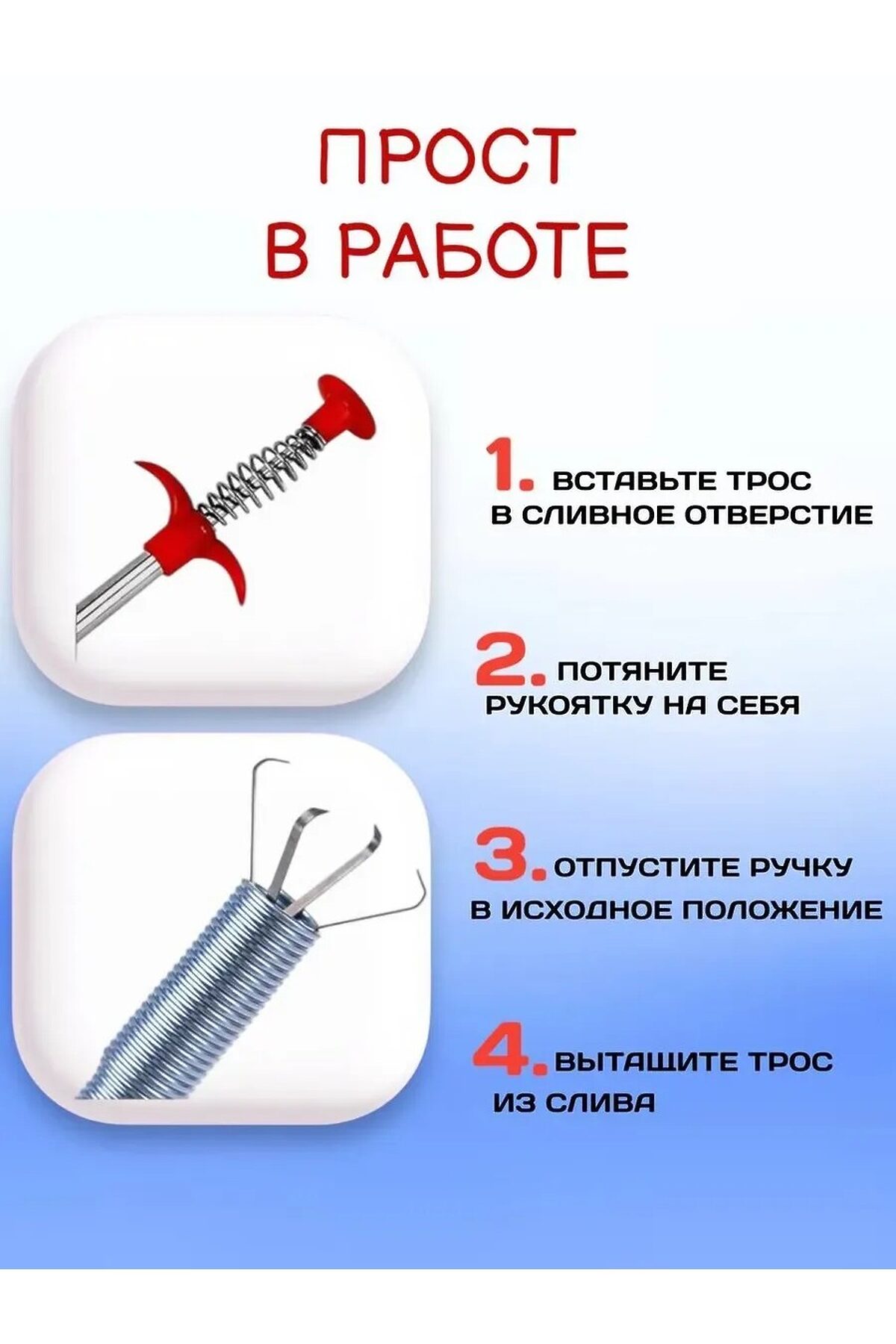 ПРОСТ
В РАБОТЕ

1. ВСТАВЬТЕ ТРОС В СЛИВНОЕ ОТВЕРСТИЕ

2. ПОТЯНИТЕ РУКОЯТКУ НА СЕБЯ

3. ОТПУСТИТЕ РУЧКУ В ИСХОДНОЕ ПОЛОЖЕНИЕ

4. ВЫТАЩИТЕ ТРОС ИЗ СЛИВА