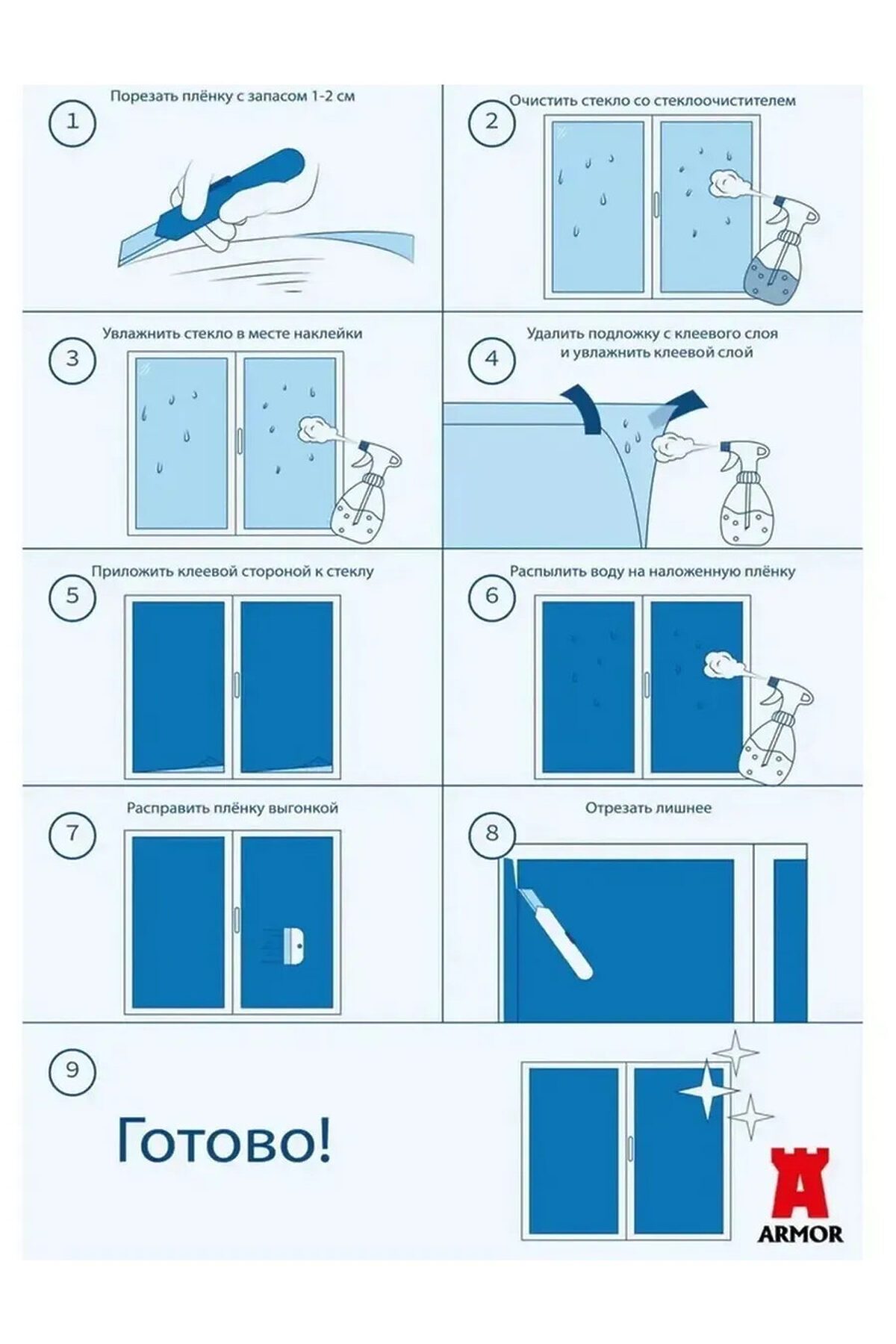 1
Порезать плёнку с запасом 1-2 см

2
Очистить стекло со стеклоочистителем

3
Увлажнить стекло в месте наклейки

4
Удалить подложку с клеевого слоя и увлажнить клеевой слой

5
Приложить клеевой стороной к стеклу

6
Распылить воду на наложенную плёнку

7
Расправить плёнку выгонкой

8
Отрезать лишнее

9
Готово!

ARMOR