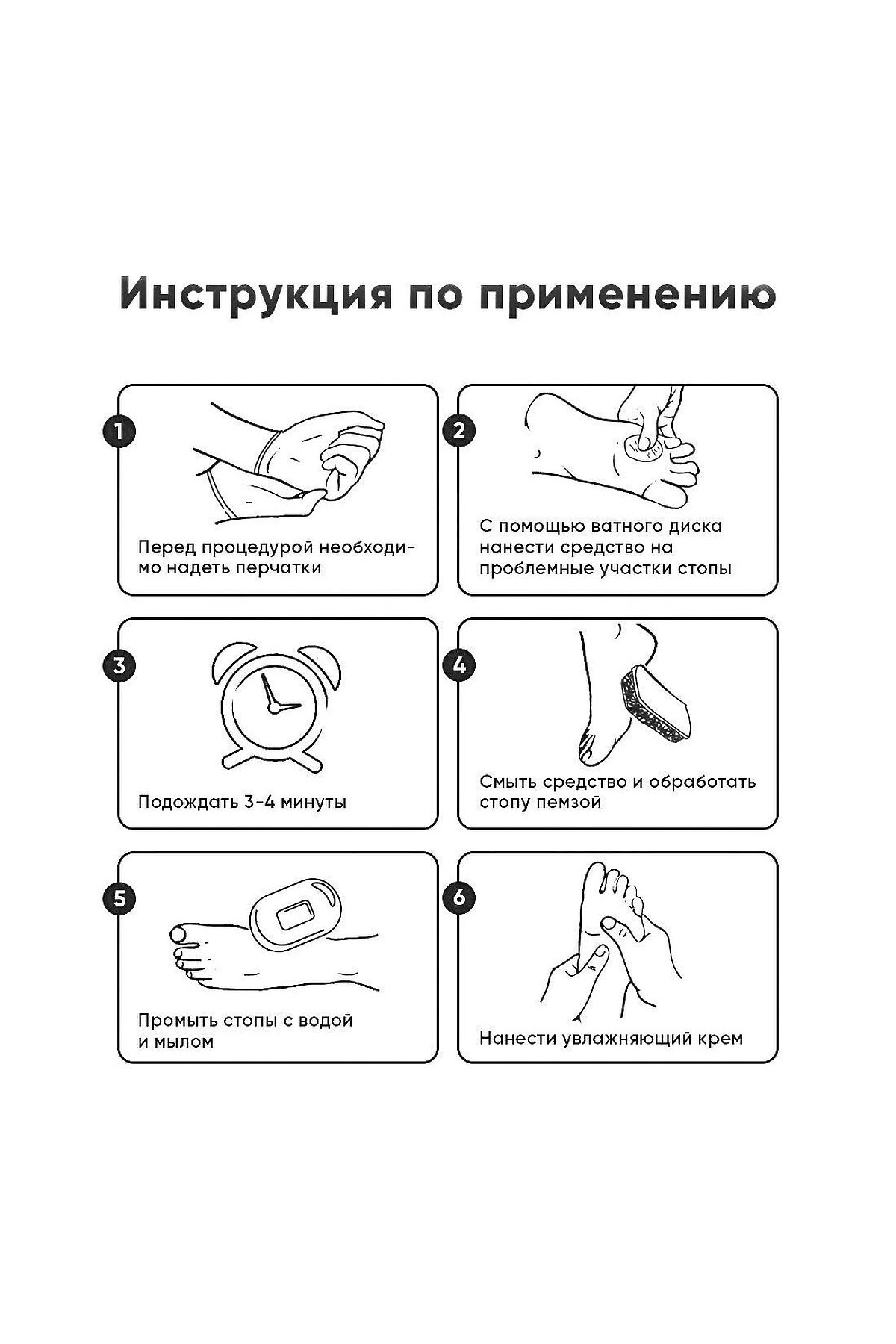 Инструкция по применению

1

Перед процедурой необходимо надеть перчатки

2

С помощью ватного диска нанести средство на проблемные участки стопы

3

Подождать 3-4 минуты

4

Смыть средство и обработать стопу пемзой

5

Промыть стопы с водой и мылом

6

Нанести увлажняющий крем